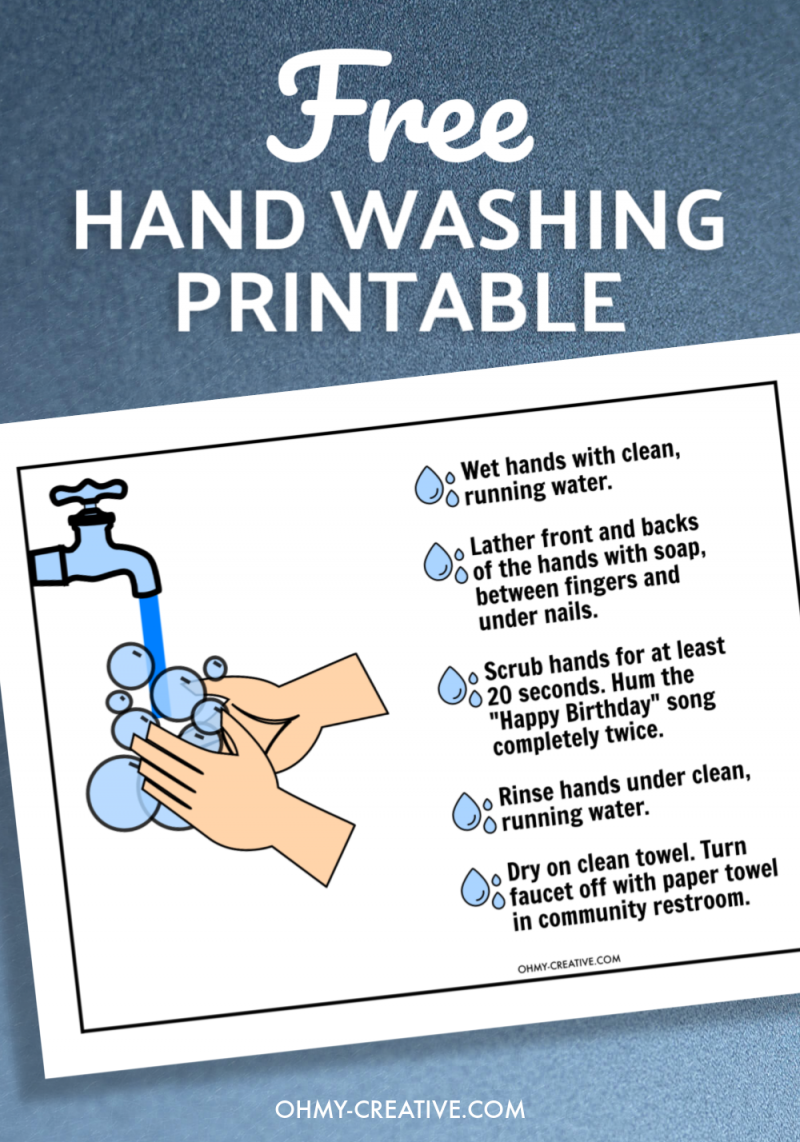 Free
HAND WASHING
PRINTABLE

Wet hands with clean, running water.

Lather front and backs of the hands with soap, between fingers and under nails.

Scrub hands for at least 20 seconds. Hum the "Happy Birthday" song completely twice.

Rinse hands under clean, running water.

Dry on clean towel. Turn faucet off with paper towel in community restroom.

OHMY-CREATIVE.COM

OHMY-CREATIVE.COM